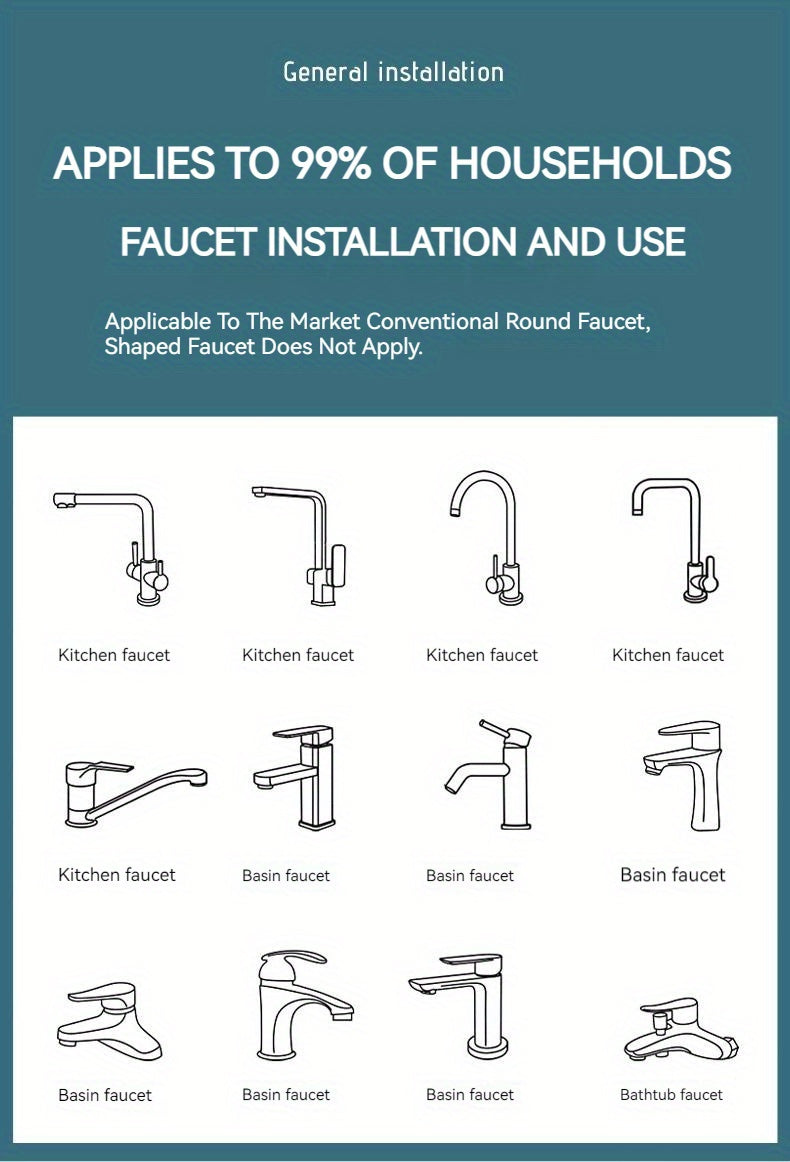 General installation

APPLIES TO 99% OF HOUSEHOLDS

FAUCET INSTALLATION AND USE

Applicable To The Market Conventional Round Faucet, Shaped Faucet Does Not Apply.

Kitchen faucet
Kitchen faucet
Kitchen faucet
Kitchen faucet

Kitchen faucet
Basin faucet
Basin faucet
Basin faucet

Basin faucet
Basin faucet
Basin faucet
Bathtub faucet