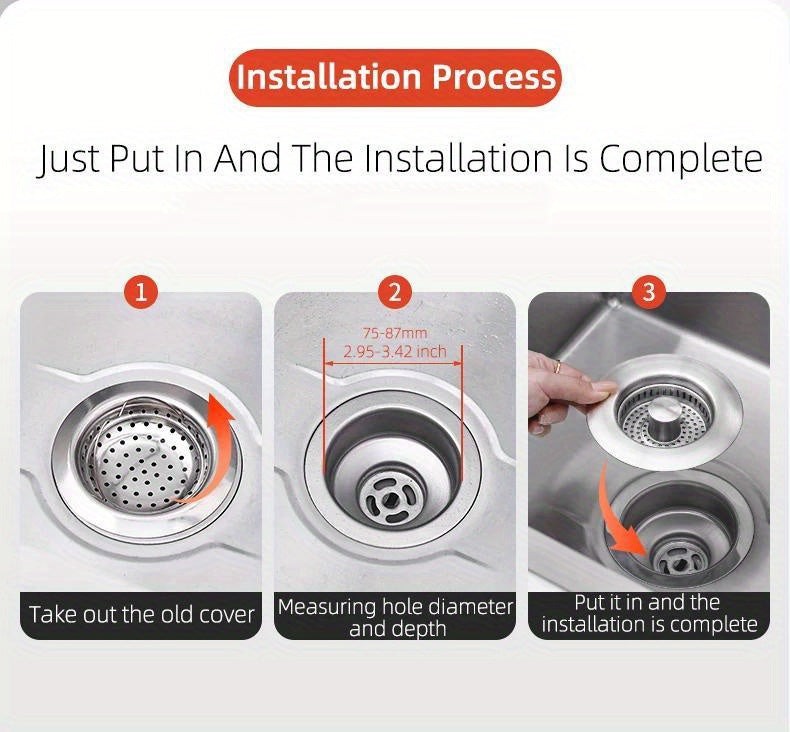 Installation Process

Just Put In And The Installation Is Complete

1

Take out the old cover

2

75-87mm
2.95-3.42 inch

Measuring hole diameter and depth

3

Put it in and the installation is complete