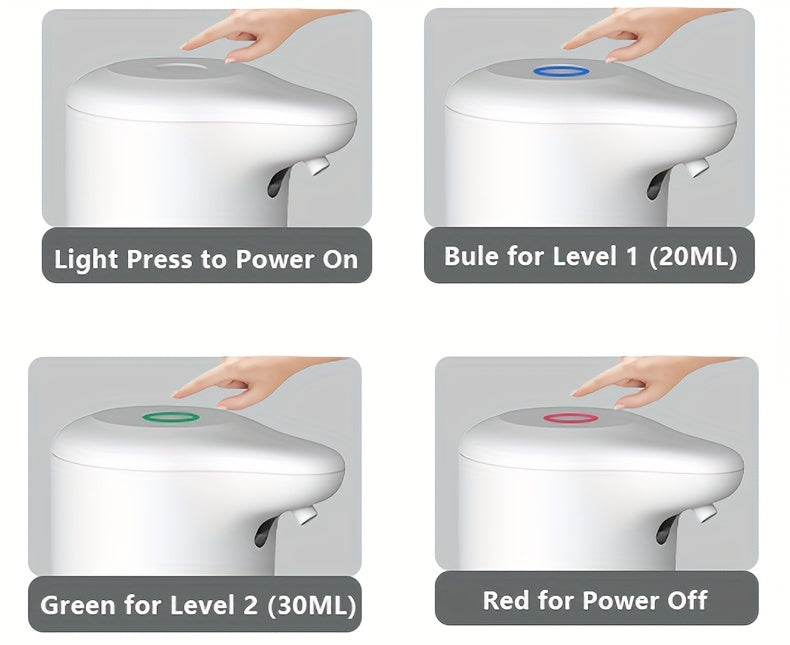 Light Press to Power On

Bule for Level 1 (20ML)

Green for Level 2 (30ML)

Red for Power Off