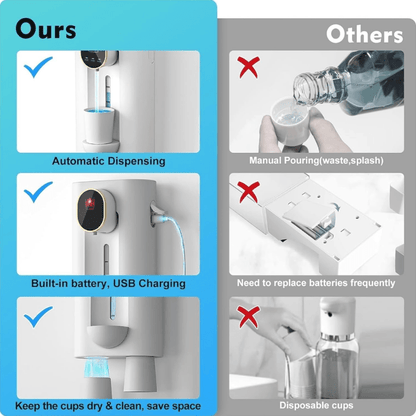 Ours

Automatic Dispensing

Built-in battery, USB Charging

Keep the cups dry & clean, save space

Others

Manual Pouring(waste,splash)

Need to replace batteries frequently

Disposable cups