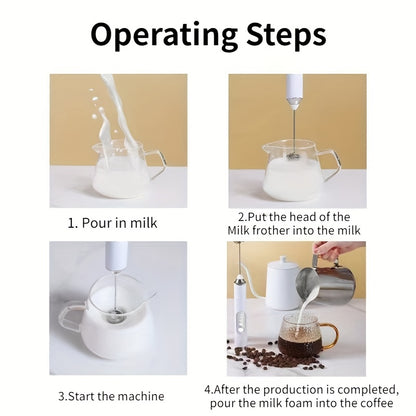 Operating Steps

1. Pour in milk

2.Put the head of the Milk frother into the milk

3.Start the machine

4.After the production is completed, pour the milk foam into the coffee