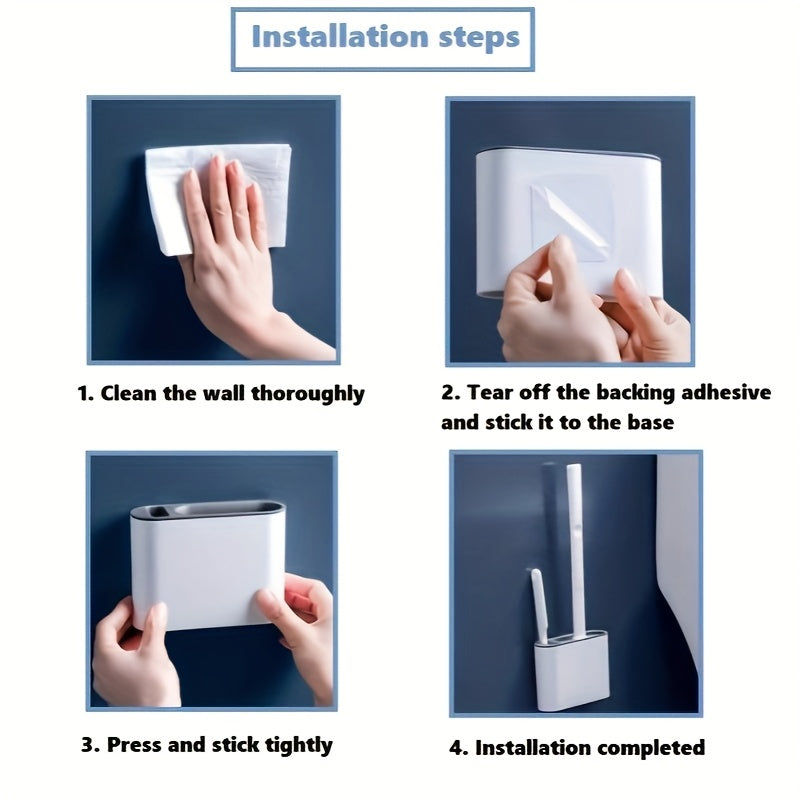 Installation steps

1. Clean the wall thoroughly

2. Tear off the backing adhesive and stick it to the base

3. Press and stick tightly

4. Installation completed